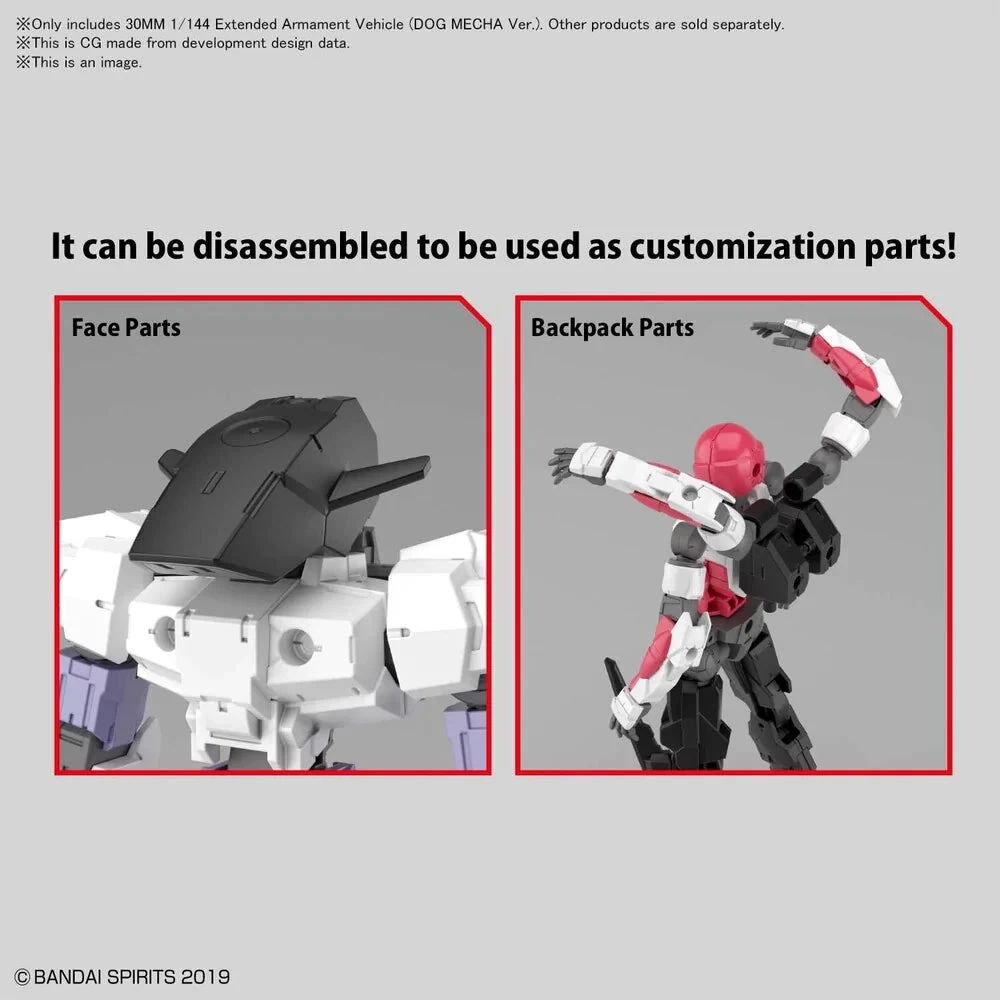 ※Only includes 30MM 1/144 Extended Armament Vehicle (DOG MECHA Ver.). Other products are sold separately.
※This is CG made from development design data.
※This is an image.

It can be disassembled to be used as customization parts!

Face Parts

Backpack Parts

©BANDAI SPIRITS 2019